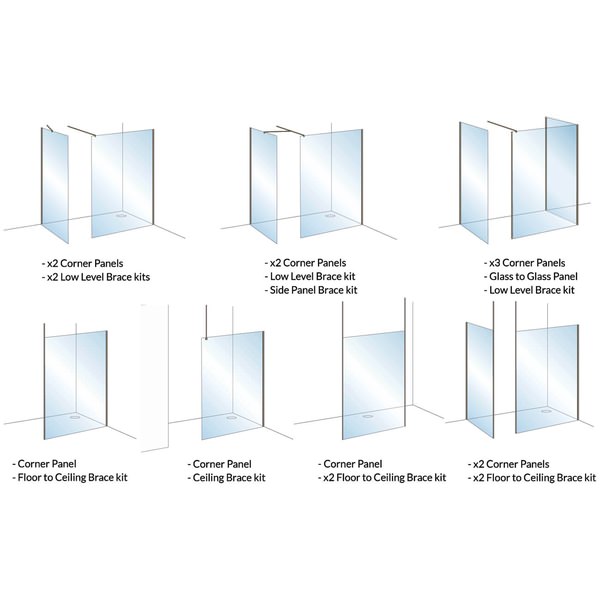 - x2 Corner Panels
- x2 Low Level Brace kits

- x2 Corner Panels
- Low Level Brace kit
- Side Panel Brace kit

- x3 Corner Panels
- Glass to Glass Panel
- Low Level Brace kit

- Corner Panel
- Floor to Ceiling Brace kit

- Corner Panel
- Ceiling Brace kit

- Corner Panel
- x2 Floor to Ceiling Brace kit

- x2 Corner Panels
- x2 Floor to Ceiling Brace kit