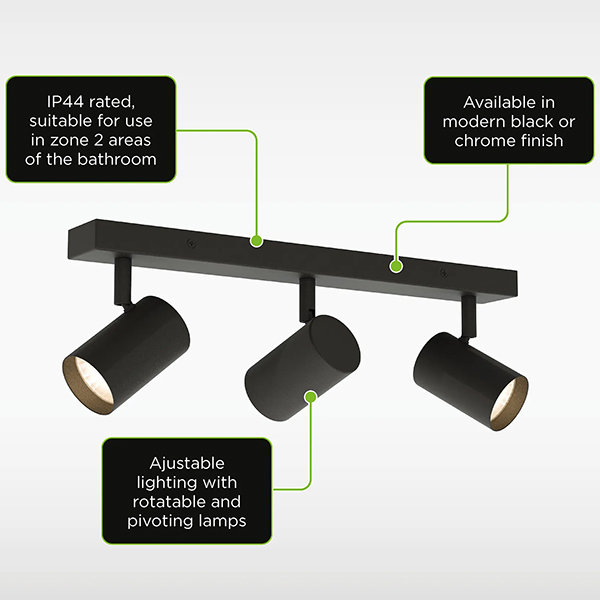 IP44 rated, suitable for use in zone 2 areas of the bathroom

Available in modern black or chrome finish

Ajustable lighting with rotatable and pivoting lamps