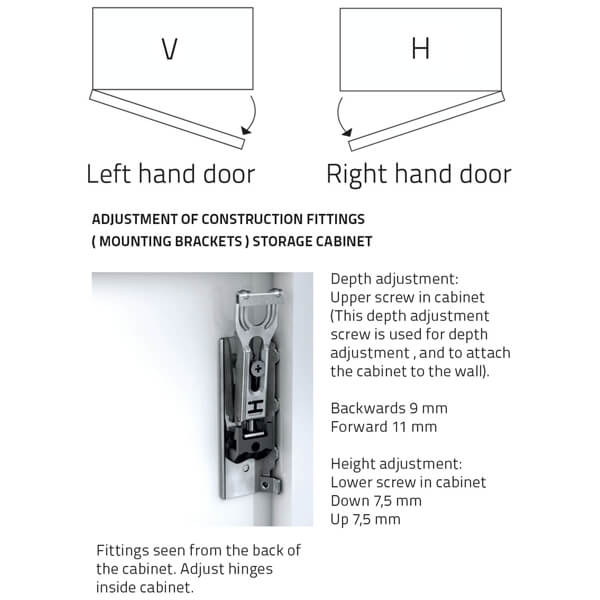 V

H

Left hand door

Right hand door

ADJUSTMENT OF CONSTRUCTION FITTINGS ( MOUNTING BRACKETS ) STORAGE CABINET

H

Depth adjustment:
Upper screw in cabinet
(This depth adjustment screw is used for depth adjustment , and to attach the cabinet to the wall).

Backwards 9 mm
Forward 11 mm

Height adjustment:
Lower screw in cabinet
Down 7,5 mm
Up 7,5 mm

Fittings seen from the back of the cabinet. Adjust hinges inside cabinet.